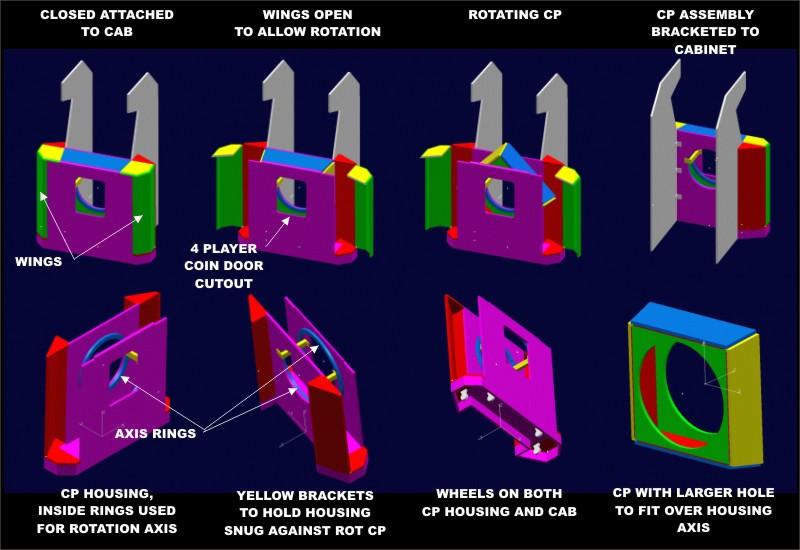 CLOSED ATTACHED TO CAB

WINGS OPEN TO ALLOW ROTATION

ROTATING CP

CP ASSEMBLY BRACKETED TO CABINET

WINGS

4 PLAYER COIN DOOR CUTOUT

AXIS RINGS

CP HOUSING, INSIDE RINGS USED FOR ROTATION AXIS

YELLOW BRACKETS TO HOLD HOUSING SNUG AGAINST ROT CP

WHEELS ON BOTH CP HOUSING AND CAB

CP WITH LARGER HOLE TO FIT OVER HOUSING AXIS