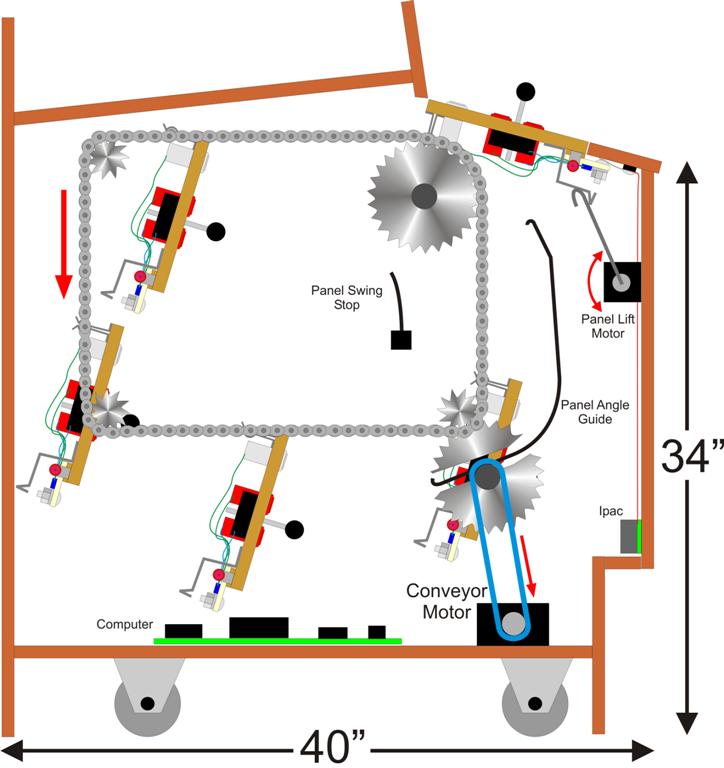 Panel Swing Stop

Panel Lift Motor

Panel Angle Guide

34”

Ipac

Conveyor Motor

Computer

40”