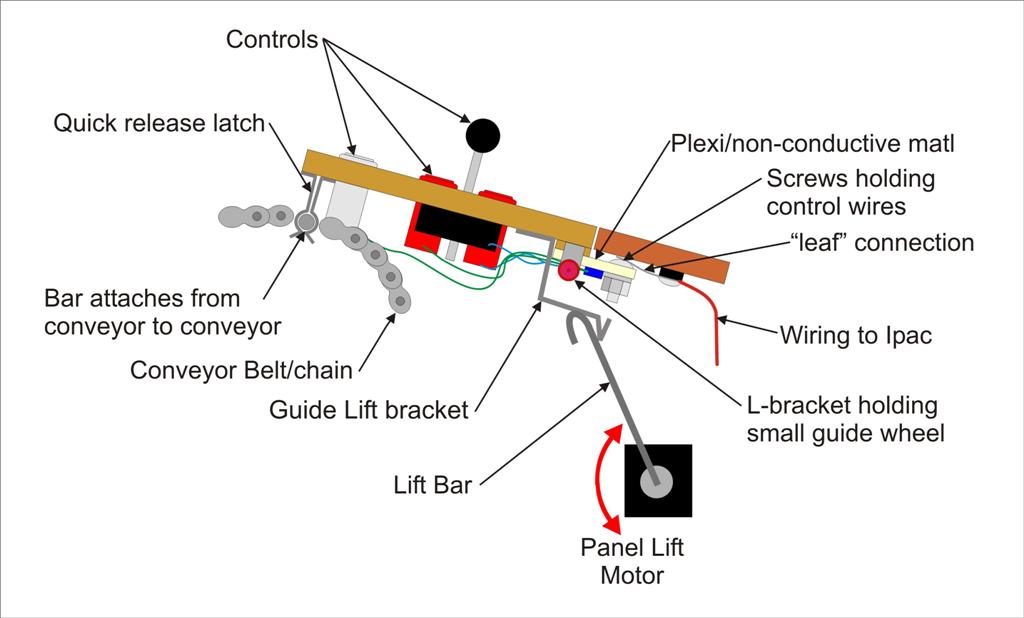 Controls

Quick release latch

Plexi/non-conductive matl

Screws holding control wires

“leaf” connection

Bar attaches from conveyor to conveyor

Wiring to Ipac

Conveyor Belt/chain

Guide Lift bracket

L-bracket holding small guide wheel

Lift Bar

Panel Lift Motor